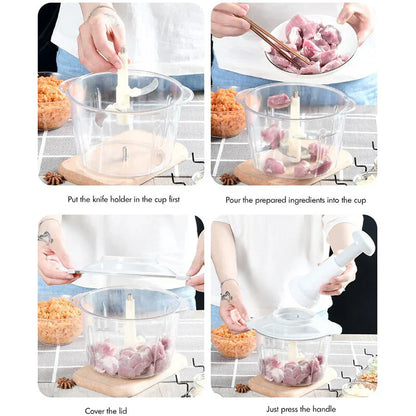 Put the knife holder in the cup first

Pour the prepared ingredients into the cup

Cover the lid

Just press the handle