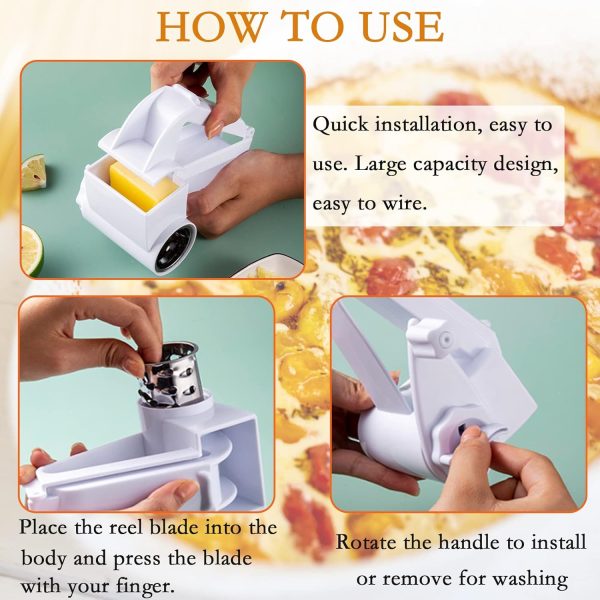 HOW TO USE

Quick installation, easy to use. Large capacity design, easy to wire.

Place the reel blade into the body and press the blade with your finger.

Rotate the handle to install or remove for washing